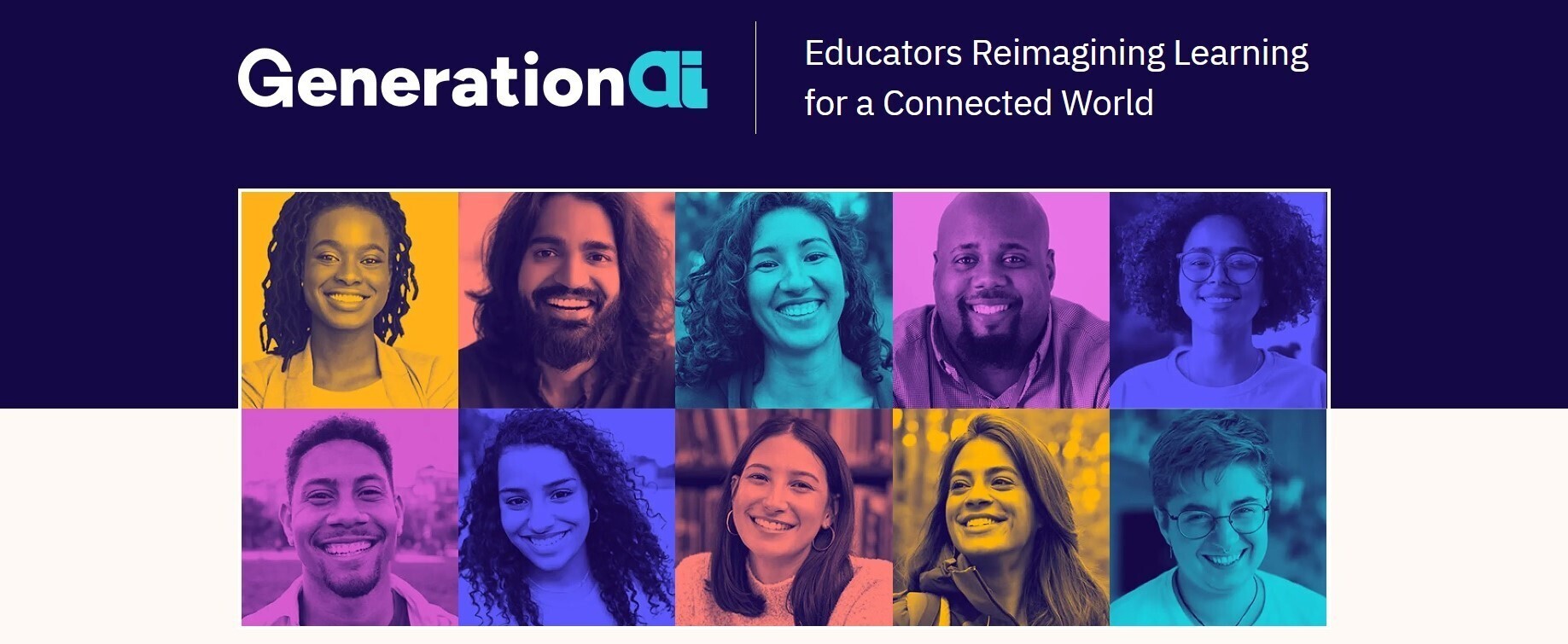 GenerationAI

Educators Reimagining Learning for a Connected World